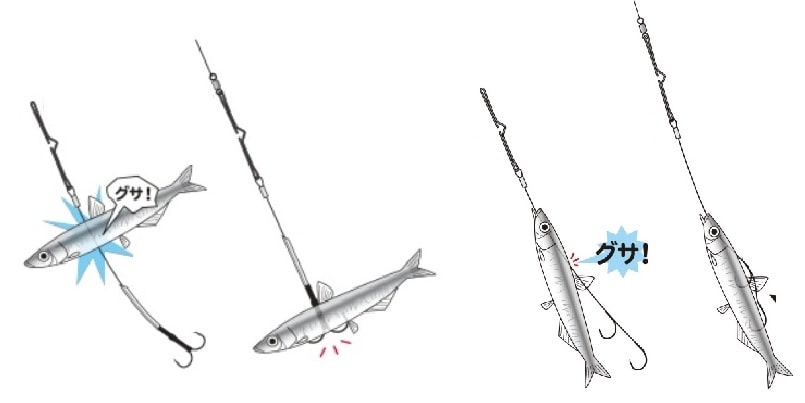 グサ!

グサ!